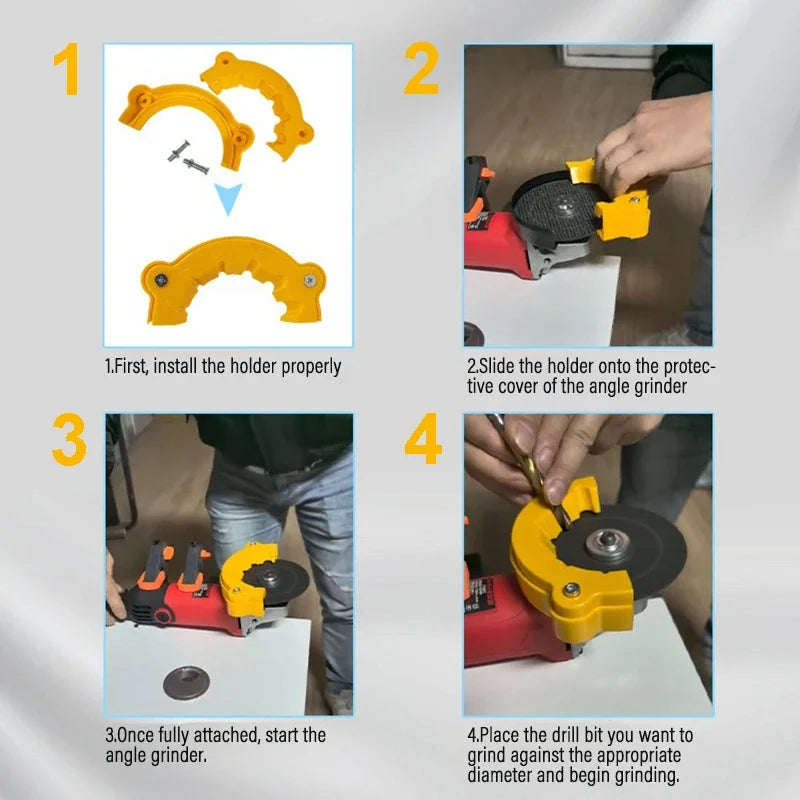 1

1.First, install the holder properly

2

2.Slide the holder onto the protective cover of the angle grinder

3

3.Once fully attached, start the angle grinder.

4

4.Place the drill bit you want to grind against the appropriate diameter and begin grinding.